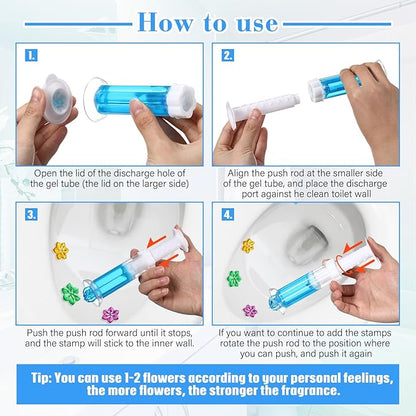 How to use

1.

Open the lid of the discharge hole of the gel tube (the lid on the larger side)

2.

Align the push rod at the smaller side of the gel tube, and place the discharge port against he clean toilet wall

3.

Push the push rod forward until it stops, and the stamp will stick to the inner wall.

4.

If you want to continue to add the stamps rotate the push rod to the position where you can push, and push it again

Tip: You can use 1-2 flowers according to your personal feelings, the more flowers, the stronger the fragrance.