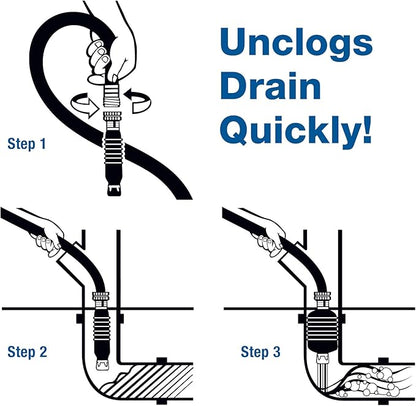 Unclogs Drain Quickly!

Step 1

Step 2

Step 3