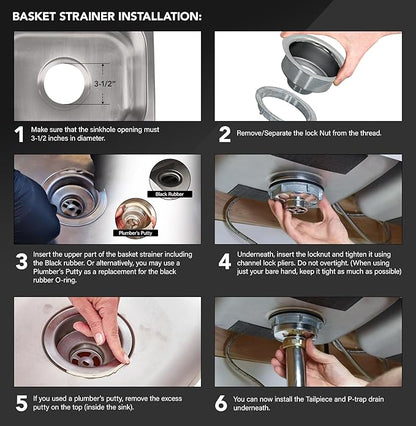 BASKET STRAINER INSTALLATION:

3-1/2"

1 Make sure that the sinkhole opening must 3-1/2 inches in diameter.

2 Remove/Separate the lock Nut from the thread.

Black Rubber

Plumber's Putty

3 Insert the upper part of the basket strainer including the Black rubber. Or alternatively, you may use a Plumber's Putty as a replacement for the black rubber O-ring.

4 Underneath, insert the locknut and tighten it using channel lock pliers. Do not overtight. (When using just your bare hand, keep it tight as much as possible)

5 If you used a plumber's putty, remove the excess putty on the top (inside the sink).

6 You can now install the Tailpiece and P-trap drain underneath.