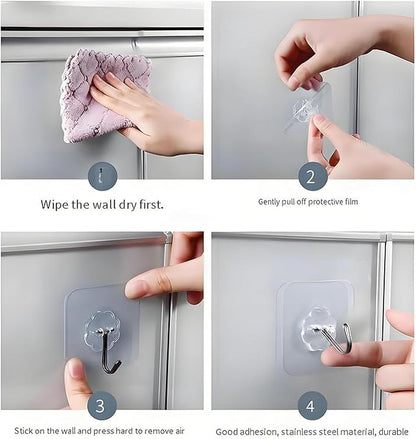 1

Wipe the wall dry first.

2

Gently pull off protective film

3

Stick on the wall and press hard to remove air

4

Good adhesion, stainless steel material, durable