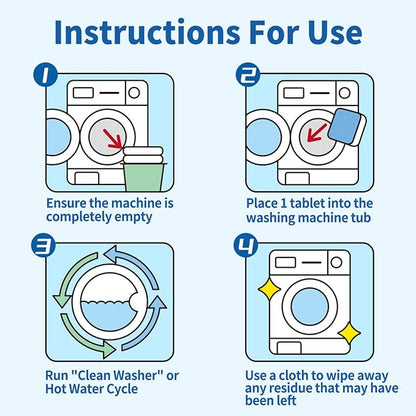 Instructions For Use

1

Ensure the machine is completely empty

2

Place 1 tablet into the washing machine tub

3

Run "Clean Washer" or Hot Water Cycle

4

Use a cloth to wipe away any residue that may have been left