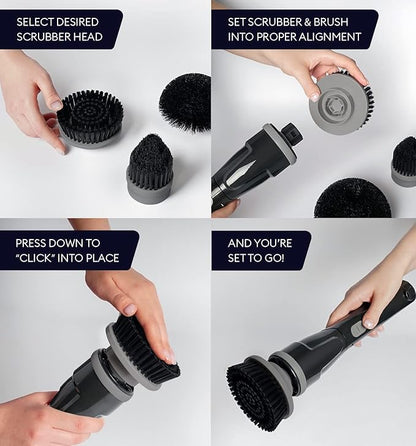 SELECT DESIRED SCRUBBER HEAD

SET SCRUBBER & BRUSH INTO PROPER ALIGNMENT

PRESS DOWN TO "CLICK" INTO PLACE

AND YOU'RE SET TO GO!