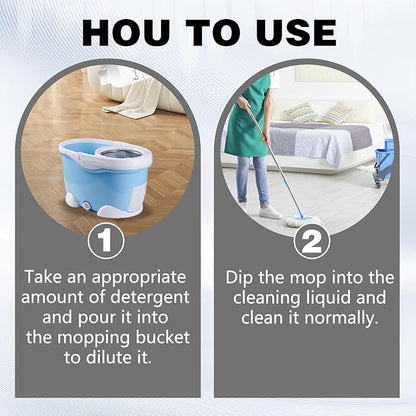 HOU TO USE

1

Take an appropriate amount of detergent and pour it into the mopping bucket to dilute it.

2

Dip the mop into the cleaning liquid and clean it normally.