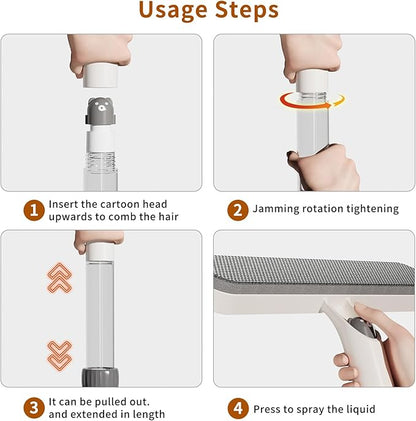 Usage Steps

1 Insert the cartoon head upwards to comb the hair

2 Jamming rotation tightening

3 It can be pulled out. and extended in length

4 Press to spray the liquid