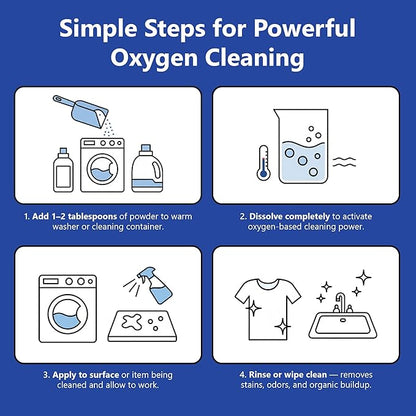 Simple Steps for Powerful Oxygen Cleaning

1. Add 1–2 tablespoons of powder to warm washer or cleaning container.

2. Dissolve completely to activate oxygen-based cleaning power.

3. Apply to surface or item being cleaned and allow to work.

4. Rinse or wipe clean — removes stains, odors, and organic buildup.