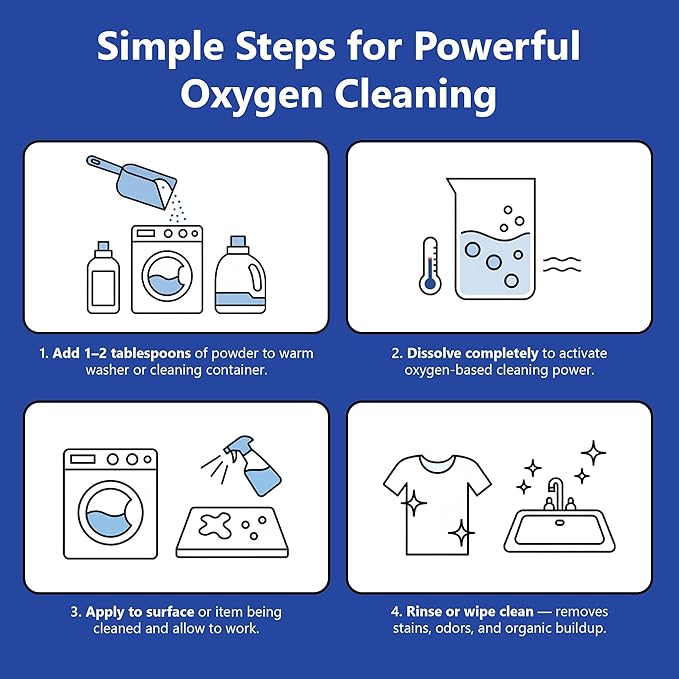 Simple Steps for Powerful Oxygen Cleaning

1. Add 1–2 tablespoons of powder to warm washer or cleaning container.

2. Dissolve completely to activate oxygen-based cleaning power.

3. Apply to surface or item being cleaned and allow to work.

4. Rinse or wipe clean — removes stains, odors, and organic buildup.