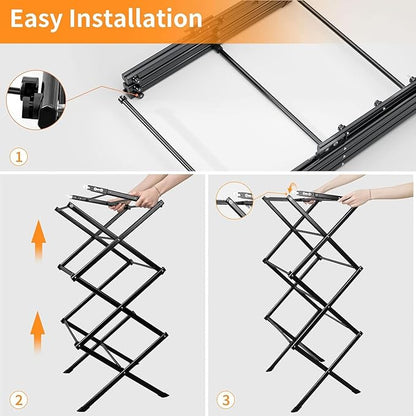 Easy Installation

1

2

3