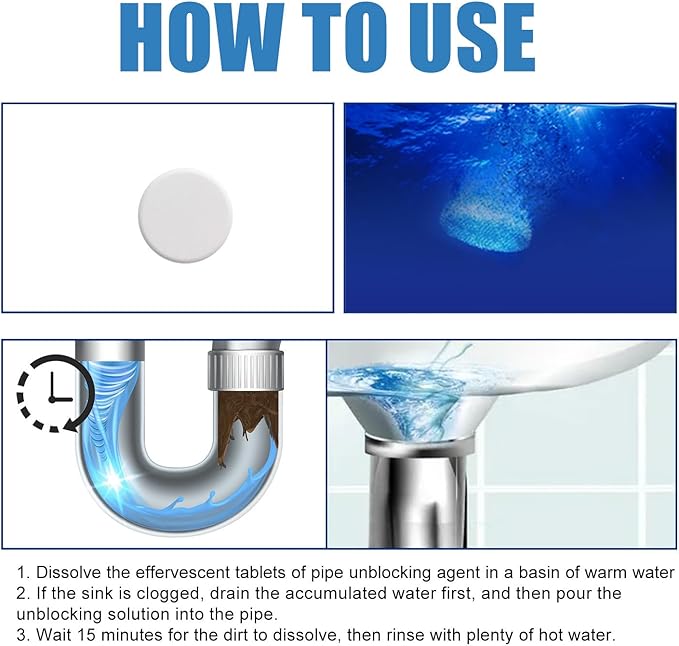 HOW TO USE

1. Dissolve the effervescent tablets of pipe unblocking agent in a basin of warm water
2. If the sink is clogged, drain the accumulated water first, and then pour the unblocking solution into the pipe.
3. Wait 15 minutes for the dirt to dissolve, then rinse with plenty of hot water.