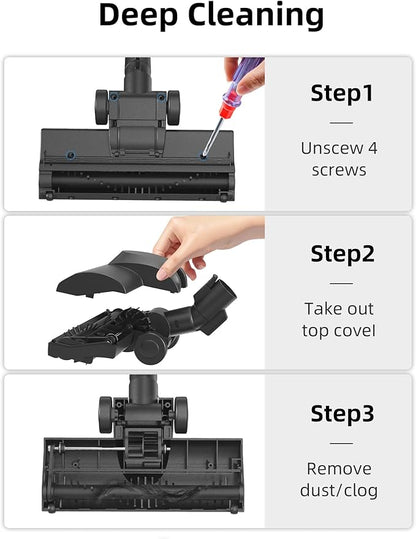 Deep Cleaning

Step1

Unscew 4 screws

Step2

Take out top covel

Step3

Remove dust/clog