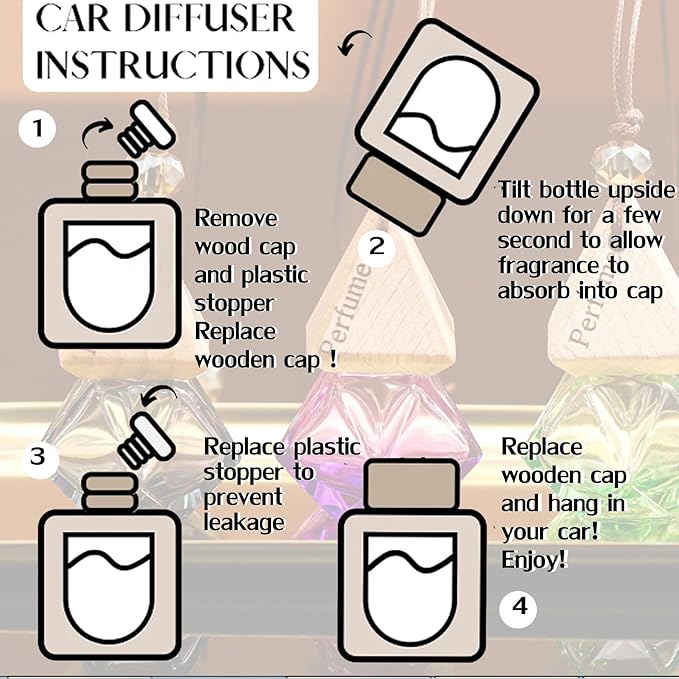 CAR DIFFUSER INSTRUCTIONS

1

Remove wood cap and plastic stopper Replace wooden cap !

2

Tilt bottle upside down for a few second to allow fragrance to absorb into cap

Perfume

Perfume

3

Replace plastic stopper to prevent leakage

Replace wooden cap and hang in your car! Enjoy!

4