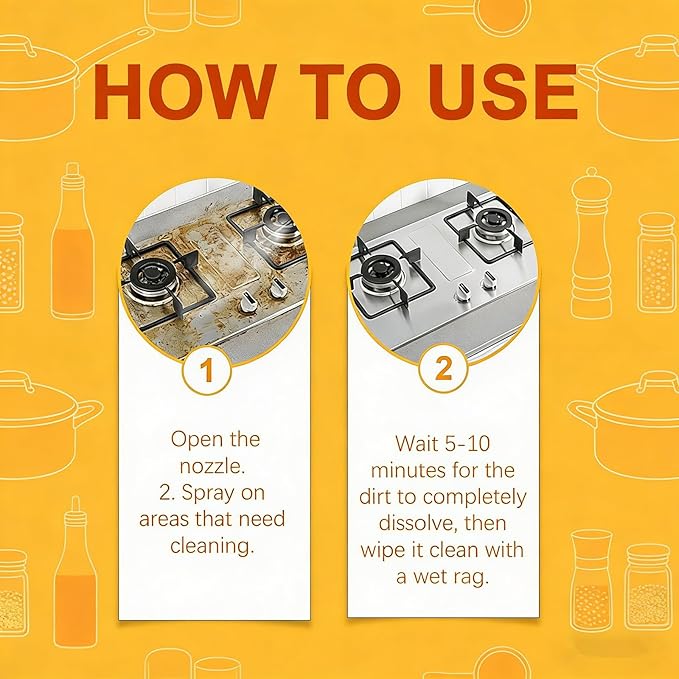 HOW TO USE

1

Open the nozzle.
2. Spray on areas that need cleaning.

2

Wait 5-10 minutes for the dirt to completely dissolve, then wipe it clean with a wet rag.