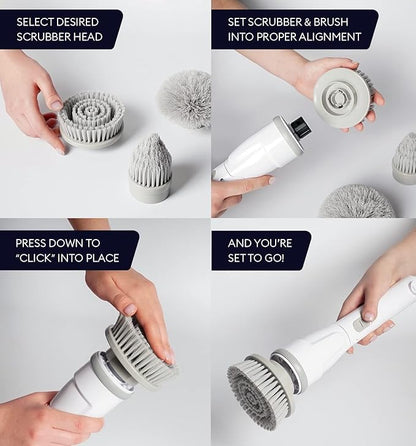 SELECT DESIRED SCRUBBER HEAD

SET SCRUBBER & BRUSH INTO PROPER ALIGNMENT

PRESS DOWN TO "CLICK" INTO PLACE

AND YOU'RE SET TO GO!