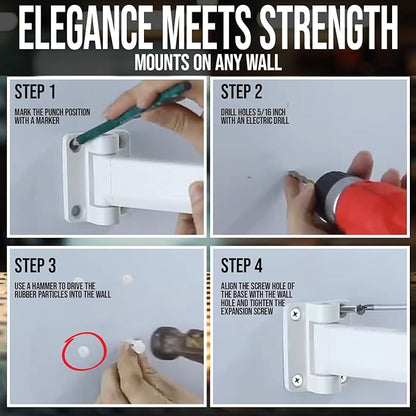 ELEGANCE MEETS STRENGTH
MOUNTS ON ANY WALL

STEP 1
MARK THE PUNCH POSITION WITH A MARKER

STEP 2
DRILL HOLES 5/16 INCH WITH AN ELECTRIC DRILL

STEP 3
USE A HAMMER TO DRIVE THE RUBBER PARTICLES INTO THE WALL

STEP 4
ALIGN THE SCREW HOLE OF THE BASE WITH THE WALL HOLE AND TIGHTEN THE EXPANSION SCREW