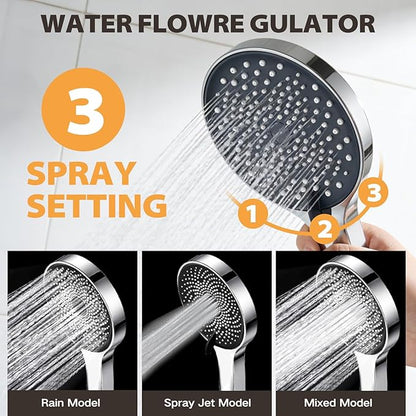 WATER FLOWRE GULATOR

3

SPRAY SETTING

1

2

3

Rain Model

Spray Jet Model

Mixed Model