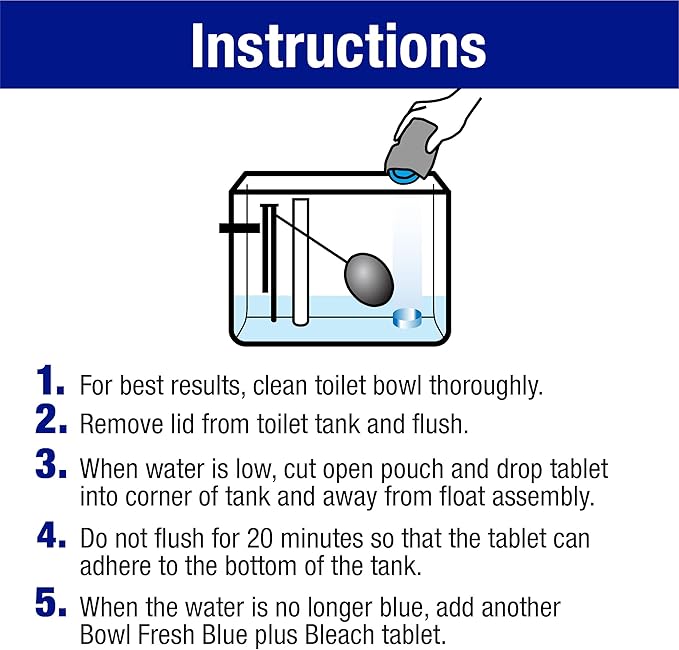 Instructions

1. For best results, clean toilet bowl thoroughly.
2. Remove lid from toilet tank and flush.
3. When water is low, cut open pouch and drop tablet into corner of tank and away from float assembly.
4. Do not flush for 20 minutes so that the tablet can adhere to the bottom of the tank.
5. When the water is no longer blue, add another Bowl Fresh Blue plus Bleach tablet.