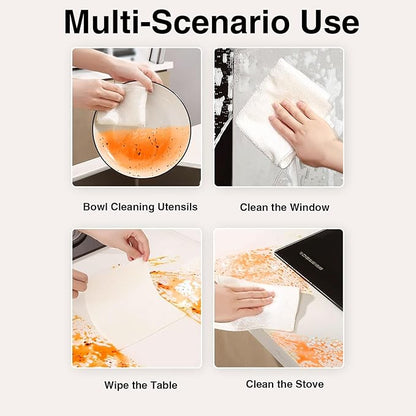 Multi-Scenario Use

Bowl Cleaning Utensils

Clean the Window

Wipe the Table

Clean the Stove