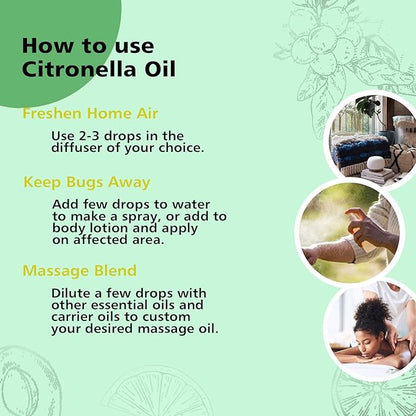 How to use Citronella Oil

Freshen Home Air

Use 2-3 drops in the diffuser of your choice.

Keep Bugs Away

Add few drops to water to make a spray, or add to body lotion and apply on affected area.

Massage Blend

Dilute a few drops with other essential oils and carrier oils to custom your desired massage oil.