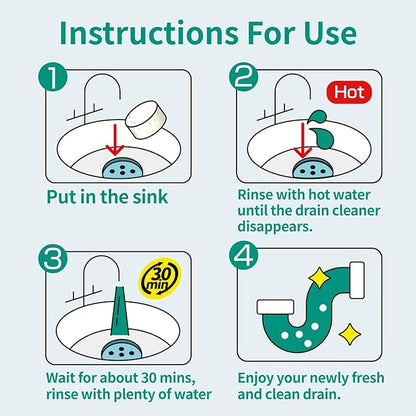 Instructions For Use

1

Put in the sink

2

Hot

Rinse with hot water until the drain cleaner disappears.

3

30 min

Wait for about 30 mins, rinse with plenty of water

4

Enjoy your newly fresh and clean drain.