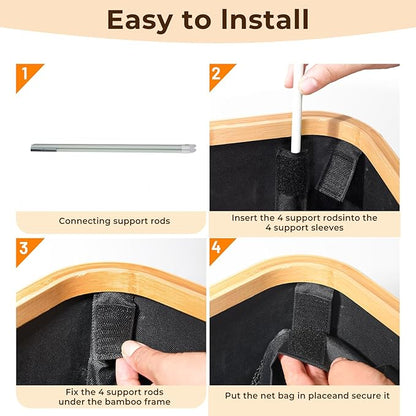 Easy to Install

1

Connecting support rods

2

Insert the 4 support rodsinto the 4 support sleeves

3

Fix the 4 support rods under the bamboo frame

4

Put the net bag in placeand secure it