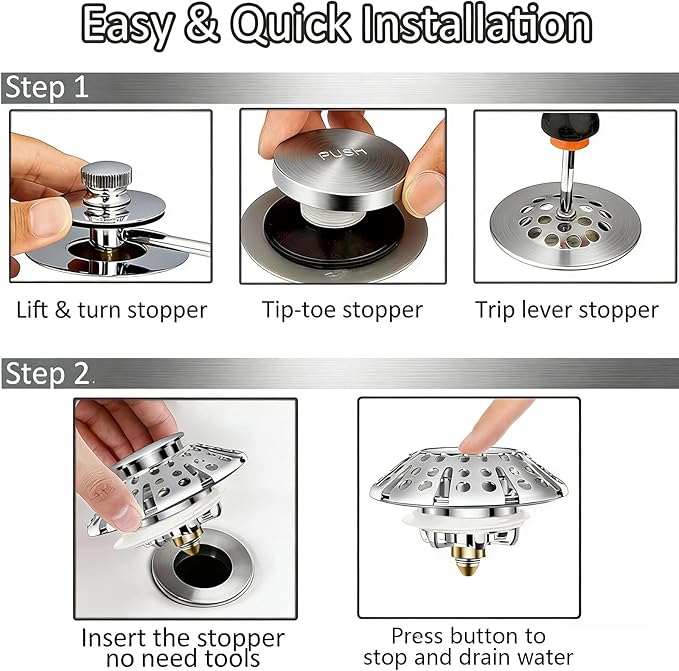 Easy & Quick Installation

Step 1

PUSH

Lift & turn stopper

Tip-toe stopper

Trip lever stopper

Step 2.

Insert the stopper no need tools

Press button to stop and drain water