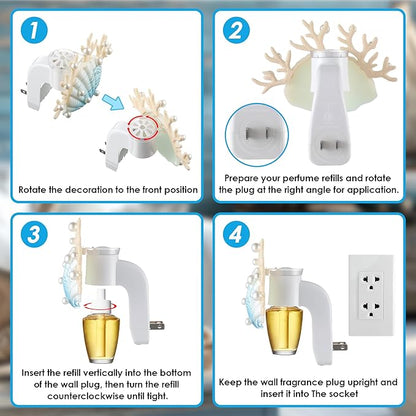 1

Rotate the decoration to the front position

2

Prepare your perfume refills and rotate the plug at the right angle for application.

3

Insert the refill vertically into the bottom of the wall plug, then turn the refill counterclockwise until tight.

4

Keep the wall fragrance plug upright and insert it into The socket