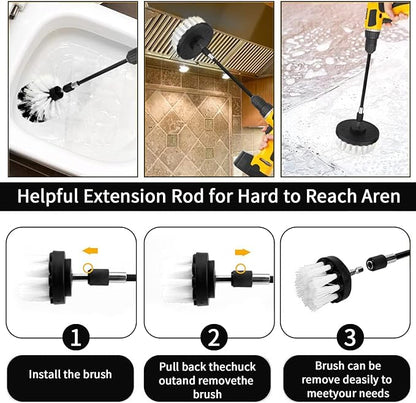 Helpful Extension Rod for Hard to Reach Aren

1

Install the brush

2

Pull back thechuck outand removethe brush

3

Brush can be remove deasily to meetyour needs