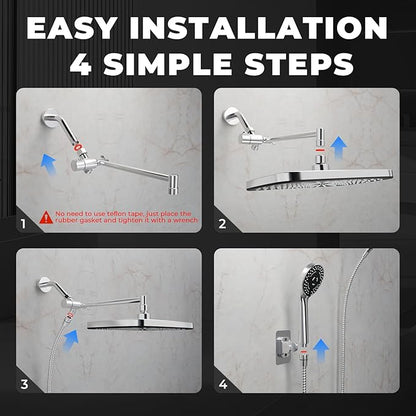 EASY INSTALLATION
4 SIMPLE STEPS

1

No need to use teflon tape, just place the rubber gasket and tighten it with a wrench

2

3

4