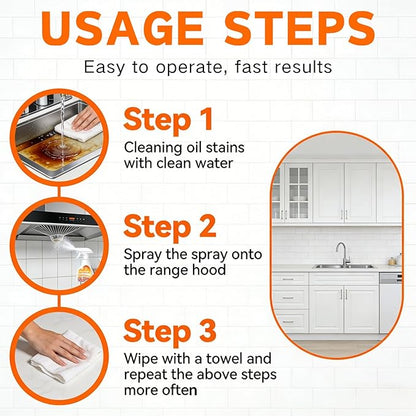 USAGE STEPS

Easy to operate, fast results

Step 1
Cleaning oil stains with clean water

Step 2
Spray the spray onto the range hood

Step 3
Wipe with a towel and repeat the above steps more often