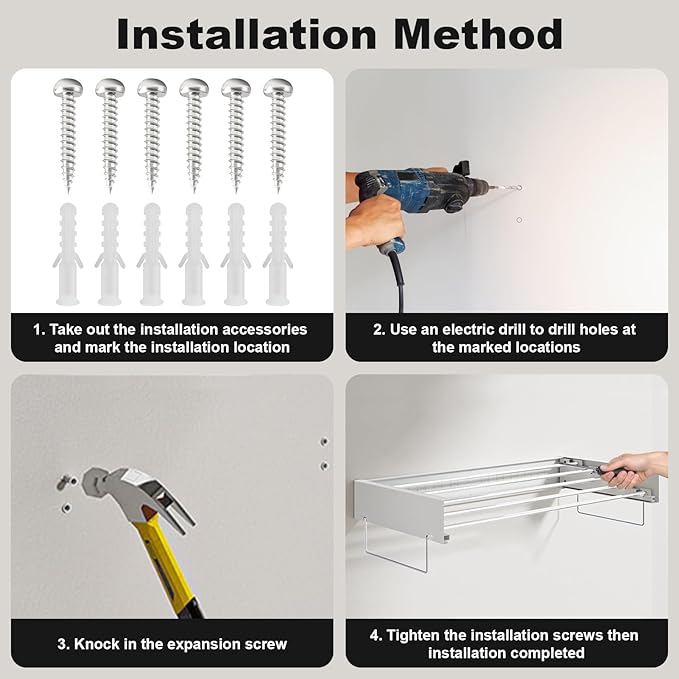 Installation Method

1. Take out the installation accessories and mark the installation location

2. Use an electric drill to drill holes at the marked locations

3. Knock in the expansion screw

4. Tighten the installation screws then installation completed