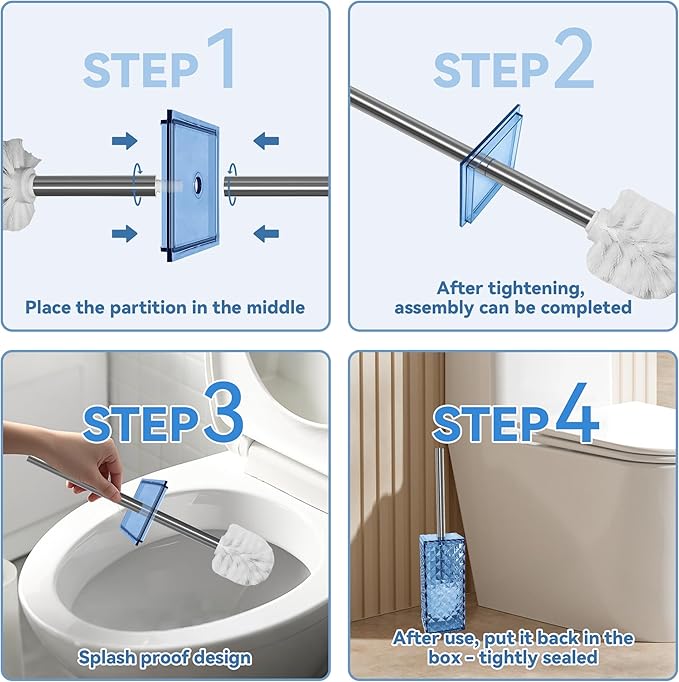 STEP 1

Place the partition in the middle

STEP 2

After tightening, assembly can be completed

STEP 3

Splash proof design

STEP 4

After use, put it back in the box - tightly sealed