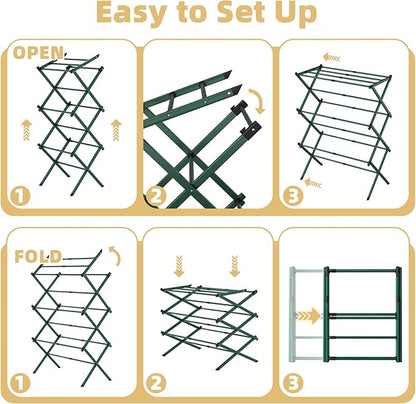 Easy to Set Up

OPEN

1

2

3

FOLD

1

2

3