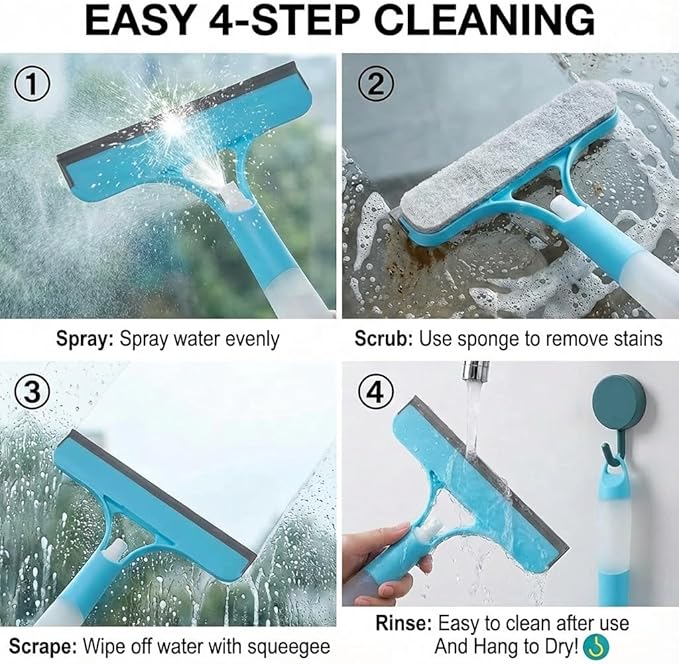 EASY 4-STEP CLEANING

①

Spray: Spray water evenly

②

Scrub: Use sponge to remove stains

③

Scrape: Wipe off water with squeegee

④

Rinse: Easy to clean after use
And Hang to Dry!