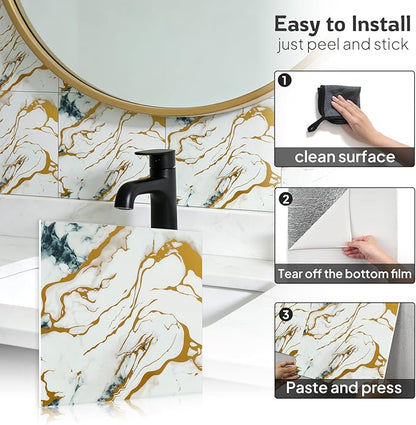 Easy to Install
just peel and stick

1
clean surface

2
Tear off the bottom film

3
Paste and press