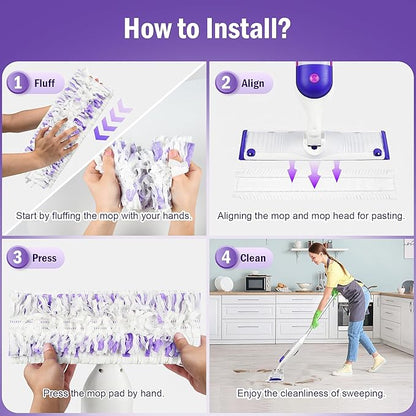 How to Install?

1 Fluff

Start by fluffing the mop with your hands.

2 Align

Aligning the mop and mop head for pasting.

3 Press

Press the mop pad by hand.

4 Clean

Enjoy the cleanliness of sweeping.