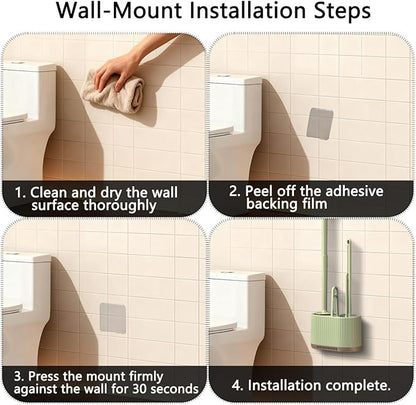 Wall-Mount Installation Steps

1. Clean and dry the wall surface thoroughly

2. Peel off the adhesive backing film

3. Press the mount firmly against the wall for 30 seconds

4. Installation complete.