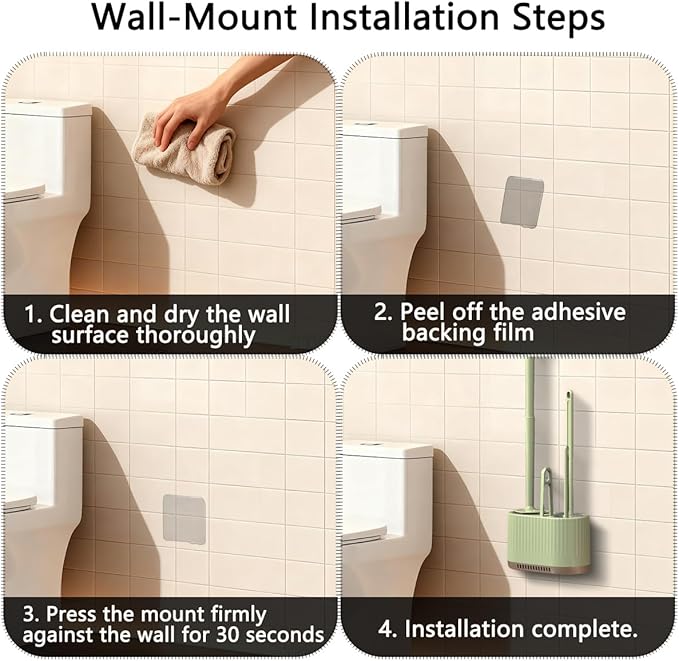 Wall-Mount Installation Steps

1. Clean and dry the wall surface thoroughly

2. Peel off the adhesive backing film

3. Press the mount firmly against the wall for 30 seconds

4. Installation complete.