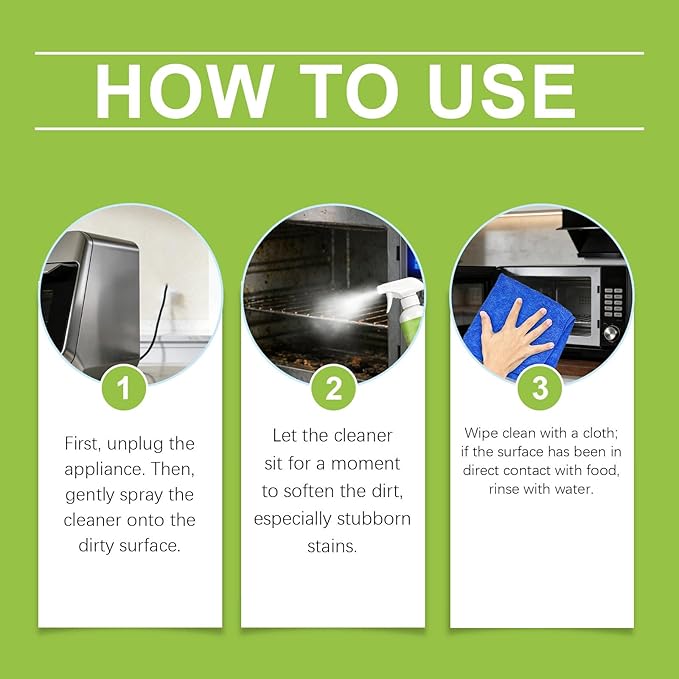 HOW TO USE

1

First, unplug the appliance. Then, gently spray the cleaner onto the dirty surface.

2

Let the cleaner sit for a moment to soften the dirt, especially stubborn stains.

3

Wipe clean with a cloth; if the surface has been in direct contact with food, rinse with water.