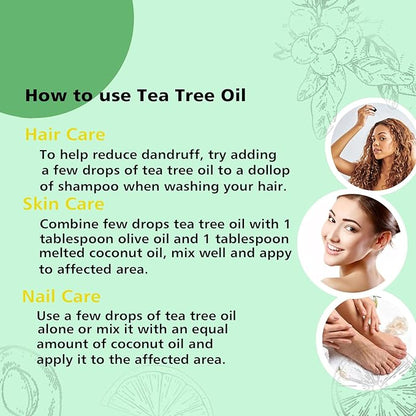 How to use Tea Tree Oil

Hair Care

To help reduce dandruff, try adding a few drops of tea tree oil to a dollop of shampoo when washing your hair.

Skin Care

Combine few drops tea tree oil with 1 tablespoon olive oil and 1 tablespoon melted coconut oil, mix well and appy to affected area.

Nail Care

Use a few drops of tea tree oil alone or mix it with an equal amount of coconut oil and apply it to the affected area.