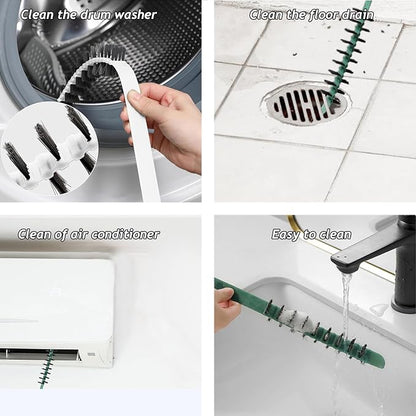 Clean the drum washer

Clean the floor drain

Clean of air conditioner

Easy to clean