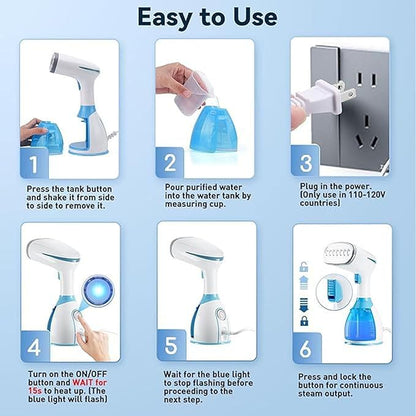 Easy to Use

1

Press the tank button and shake it from side to side to remove it.

2

Pour purified water into the water tank by measuring cup.

3

Plug in the power. (Only use in 110-120V countries)

4

Turn on the ON/OFF button and WAIT for 15s to heat up. (The blue light will flash)

5

Wait for the blue light to stop flashing before proceeding to the next step.

6

Press and lock the button for continuous steam output.