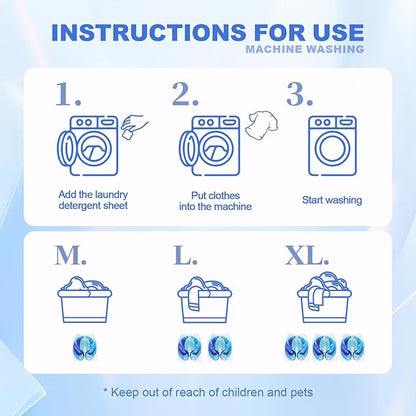 INSTRUCTIONS FOR USE
MACHINE WASHING

1.
Add the laundry detergent sheet

2.
Put clothes into the machine

3.
Start washing

M.

L.

XL.

* Keep out of reach of children and pets