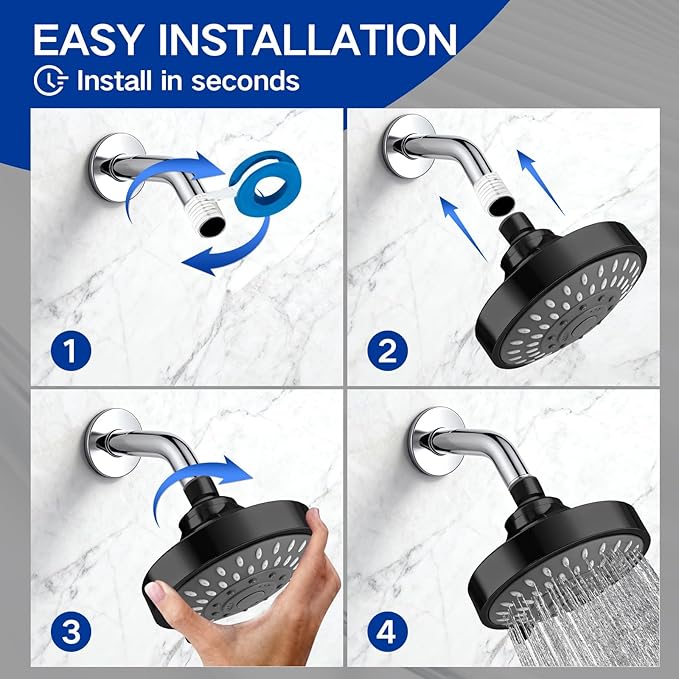 EASY INSTALLATION
Install in seconds

1

2

3

4