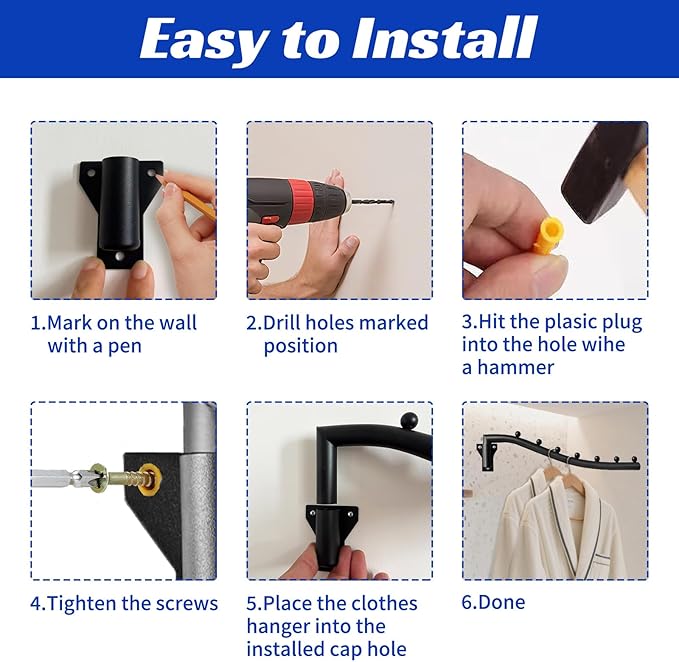 Easy to Install

1.Mark on the wall with a pen

2.Drill holes marked position

3.Hit the plasic plug into the hole wihe a hammer

4.Tighten the screws

5.Place the clothes hanger into the installed cap hole

6.Done