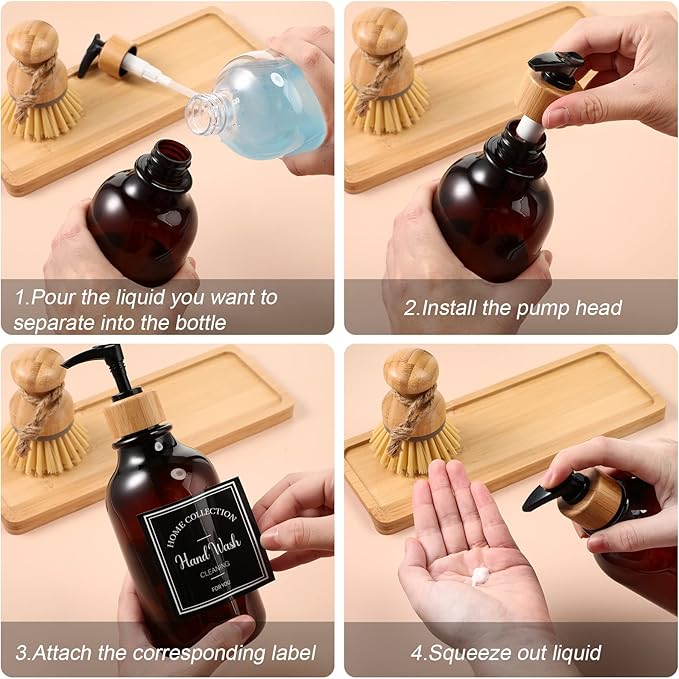 1.Pour the liquid you want to separate into the bottle

2.Install the pump head

HOME COLLECTION
Hand Wash
CLEANING
FOR YOU

3.Attach the corresponding label

4.Squeeze out liquid