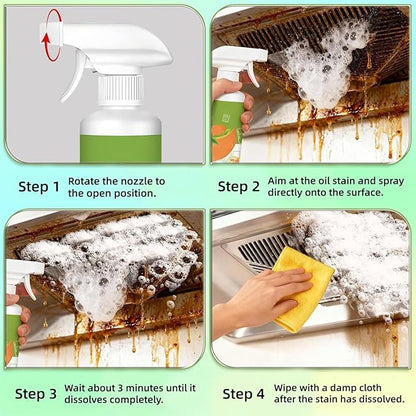 Step 1 Rotate the nozzle to the open position.

Step 2 Aim at the oil stain and spray directly onto the surface.

Step 3 Wait about 3 minutes until it dissolves completely.

Step 4 Wipe with a damp cloth after the stain has dissolved.