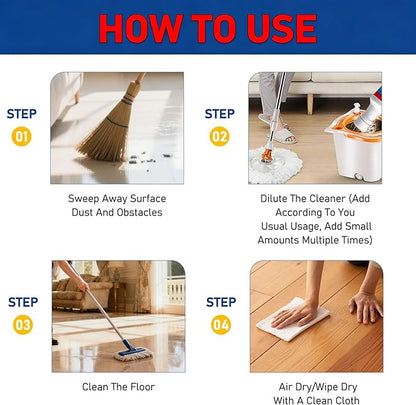 HOW TO USE

STEP
01

Sweep Away Surface Dust And Obstacles

STEP
02

Dilute The Cleaner (Add According To You Usual Usage, Add Small Amounts Multiple Times)

STEP
03

Clean The Floor

STEP
04

Air Dry/Wipe Dry With A Clean Cloth