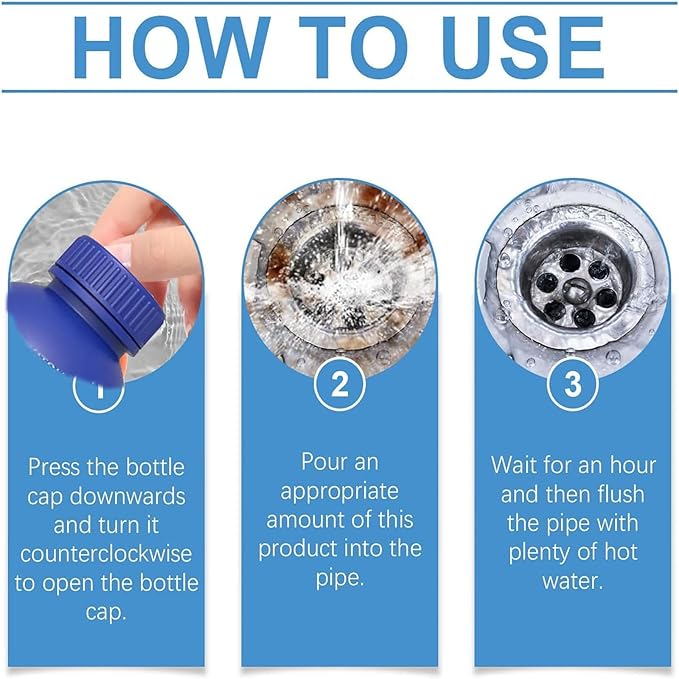 HOW TO USE

1

Press the bottle cap downwards and turn it counterclockwise to open the bottle cap.

2

Pour an appropriate amount of this product into the pipe.

3

Wait for an hour and then flush the pipe with plenty of hot water.