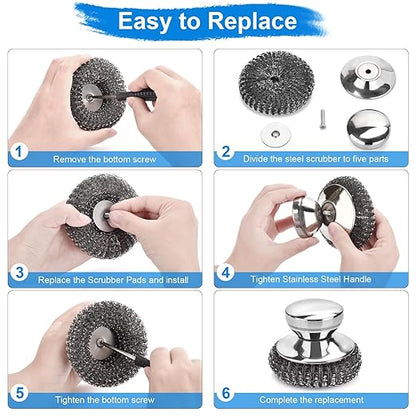 Easy to Replace

1 Remove the bottom screw

2 Divide the steel scrubber to five parts

3 Replace the Scrubber Pads and install

4 Tighten Stainless Steel Handle

5 Tighten the bottom screw

6 Complete the replacement