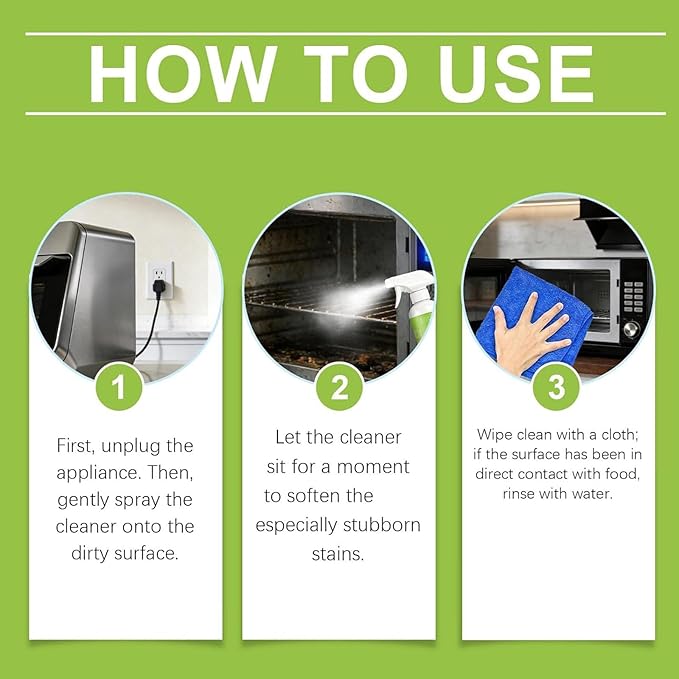 HOW TO USE

1

First, unplug the appliance. Then, gently spray the cleaner onto the dirty surface.

2

Let the cleaner sit for a moment to soften the especially stubborn stains.

3

Wipe clean with a cloth; if the surface has been in direct contact with food, rinse with water.