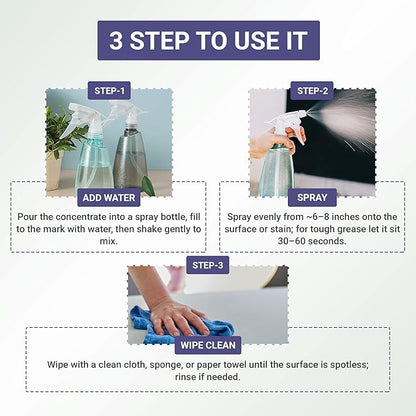 3 STEP TO USE IT

STEP-1

ADD WATER

Pour the concentrate into a spray bottle, fill to the mark with water, then shake gently to mix.

STEP-2

SPRAY

Spray evenly from ~6–8 inches onto the surface or stain; for tough grease let it sit 30–60 seconds.

STEP-3

WIPE CLEAN

Wipe with a clean cloth, sponge, or paper towel until the surface is spotless; rinse if needed.